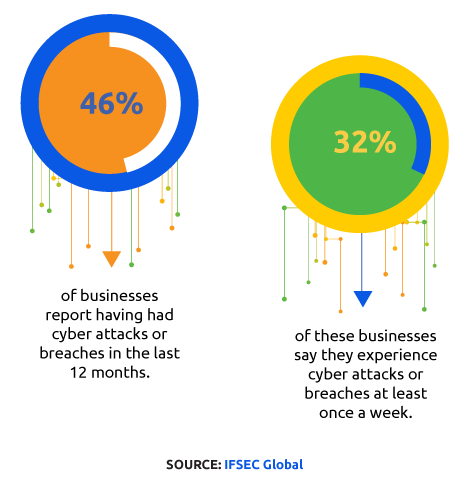 46%

of businesses report having had cyber attacks or breaches in the last 12 months.

32%

of these businesses say they experience cyber attacks or breaches at least once a week.

SOURCE: IFSEC Global